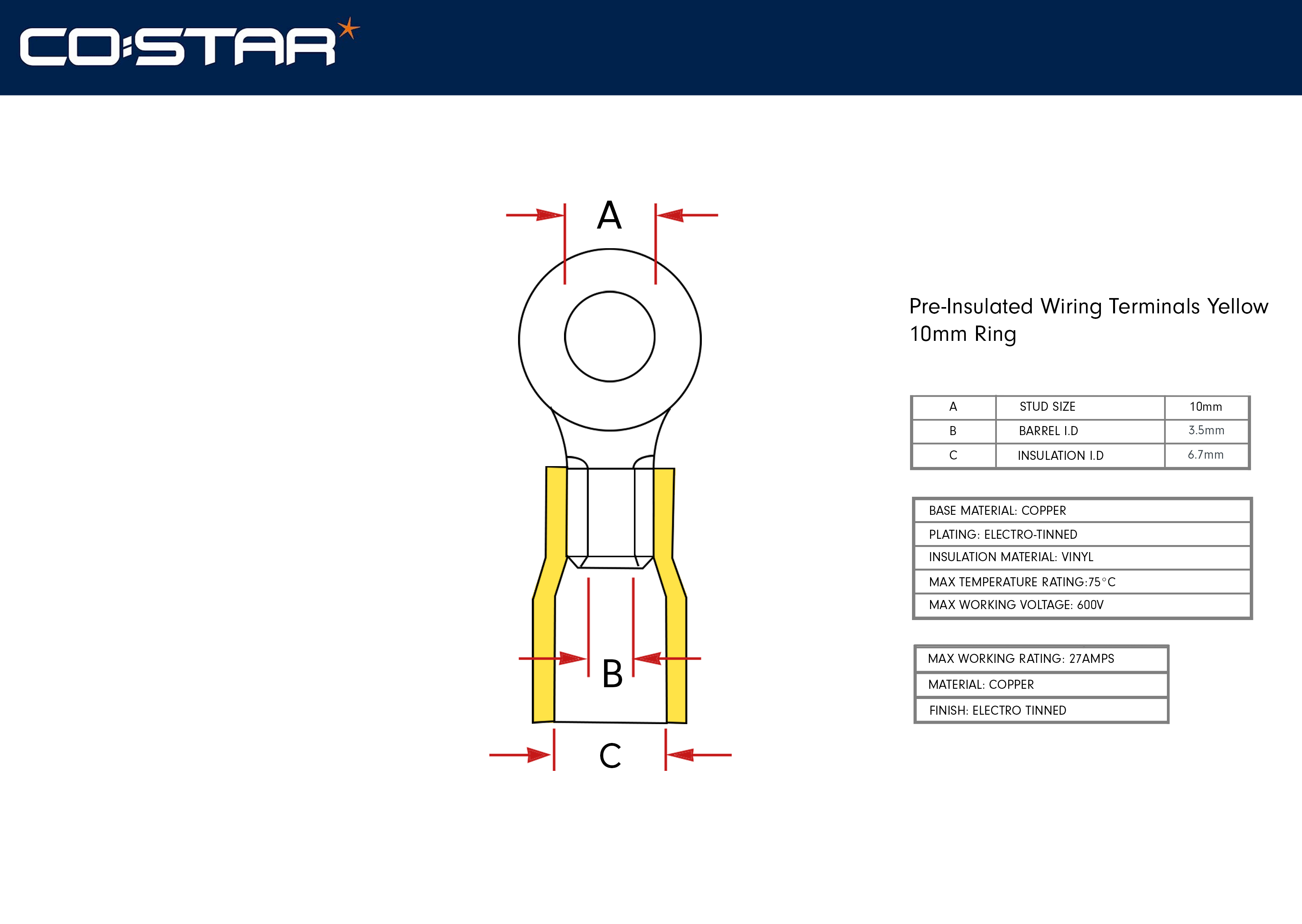 CO:STAR

A

B

C

Pre-Insulated Wiring Terminals Yellow 10mm Ring

| A | STUD SIZE | 10mm |
|---|---|---|
| B | BARREL I.D | 3.5mm |
| C | INSULATION I.D | 6.7mm |

| BASE MATERIAL: COPPER |
|---|
| PLATING: ELECTRO-TINNED |
| INSULATION MATERIAL: VINYL |
| MAX TEMPERATURE RATING:75°C |
| MAX WORKING VOLTAGE: 600V |

| MAX WORKING RATING: 27AMPS |
|---|
| MATERIAL: COPPER |
| FINISH: ELECTRO TINNED |